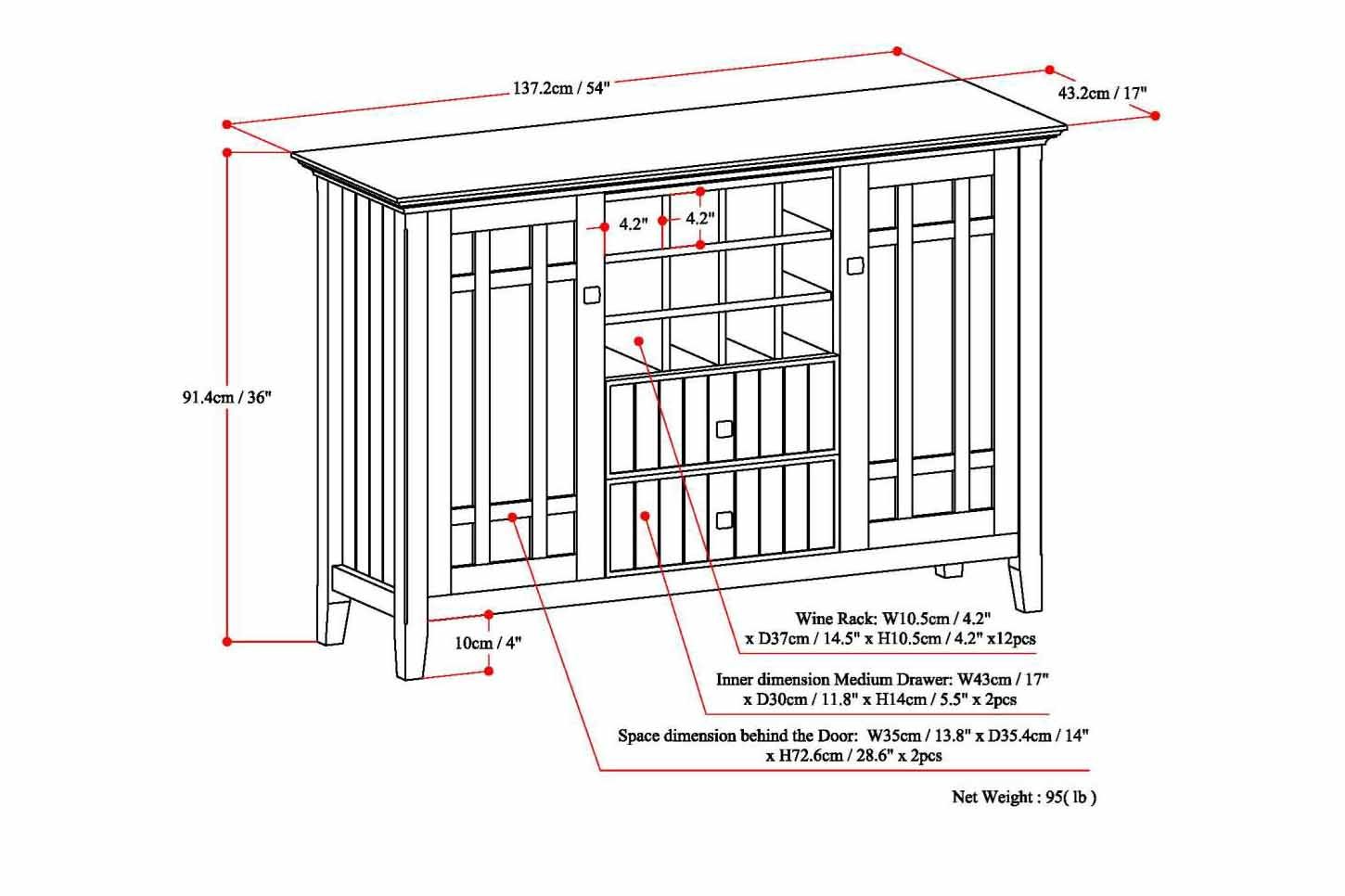 137.2cm / 54"

43.2cm / 17"

4.2"

4.2"

91.4cm / 36"

10cm / 4"

Wine Rack: W10.5cm / 4.2" x D37cm / 14.5" x H10.5cm / 4.2" x12pcs

Inner dimension Medium Drawer: W43cm / 17" x D30cm / 11.8" x H14cm / 5.5" x 2pcs

Space dimension behind the Door: W35cm / 13.8" x D35.4cm / 14" x H72.6cm / 28.6" x 2pcs

Net Weight : 95( lb )